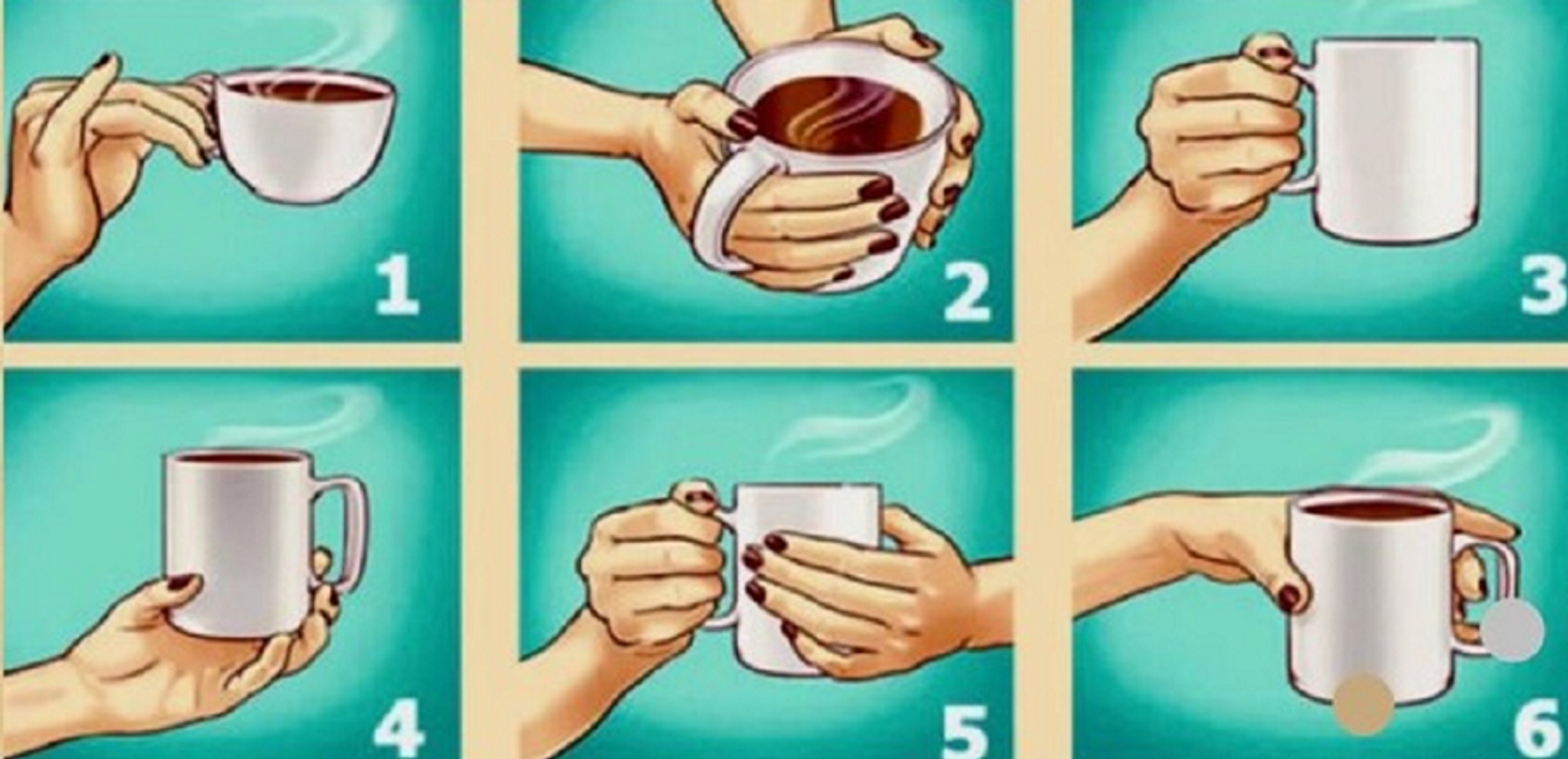 1
2
3
4
5
6